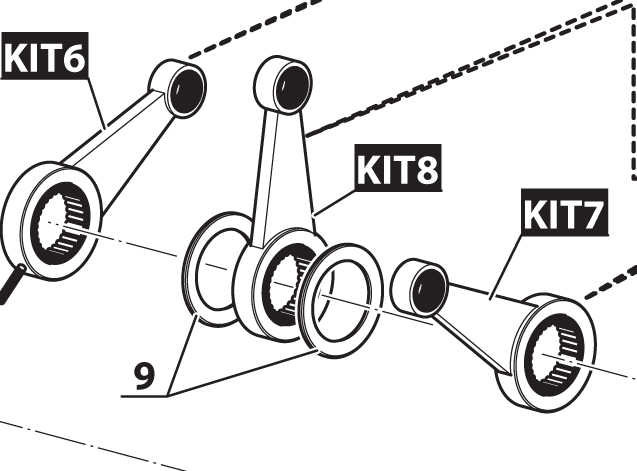 KIT6

KIT8

KIT7

9